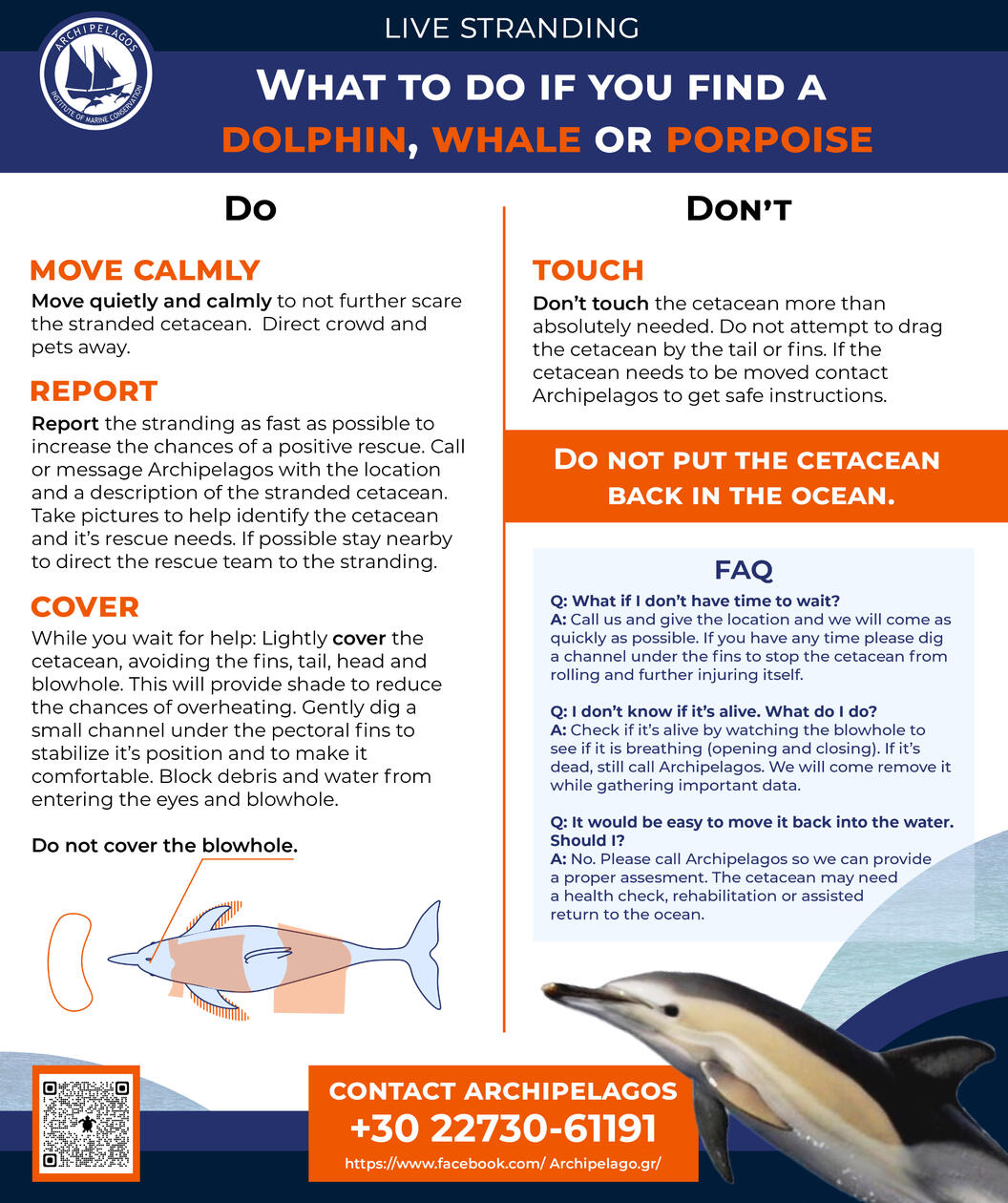 ARCHIPELAGOS INSTITUTE OF MARINE CONSERVATION

LIVE STRANDING

WHAT TO DO IF YOU FIND A DOLPHIN, WHALE OR PORPOISE

DO

MOVE CALMLY

Move quietly and calmly to not further scare the stranded cetacean. Direct crowd and pets away.

REPORT

Report the stranding as fast as possible to increase the chances of a positive rescue. Call or message Archipelagos with the location and a description of the stranded cetacean. Take pictures to help identify the cetacean and it's rescue needs. If possible stay nearby to direct the rescue team to the stranding.

COVER

While you wait for help: Lightly cover the cetacean, avoiding the fins, tail, head and blowhole. This will provide shade to reduce the chances of overheating. Gently dig a small channel under the pectoral fins to stabilize it's position and to make it comfortable. Block debris and water from entering the eyes and blowhole.

Do not cover the blowhole.

DON'T

TOUCH

Don't touch the cetacean more than absolutely needed. Do not attempt to drag the cetacean by the tail or fins. If the cetacean needs to be moved contact Archipelagos to get safe instructions.

DO NOT PUT THE CETACEAN BACK IN THE OCEAN.

FAQ

Q: What if I don't have time to wait?
A: Call us and give the location and we will come as quickly as possible. If you have any time please dig a channel under the fins to stop the cetacean from rolling and further injuring itself.

Q: I don't know if it's alive. What do I do?
A: Check if it's alive by watching the blowhole to see if it is breathing (opening and closing). If it's dead, still call Archipelagos. We will come remove it while gathering important data.

Q: It would be easy to move it back into the water. Should I?
A: No. Please call Archipelagos so we can provide a proper assesment. The cetacean may need a health check, rehabilitation or assisted return to the ocean.

CONTACT ARCHIPELAGOS
+30 22730-61191
https://www.facebook.com/ Archipelago.gr/